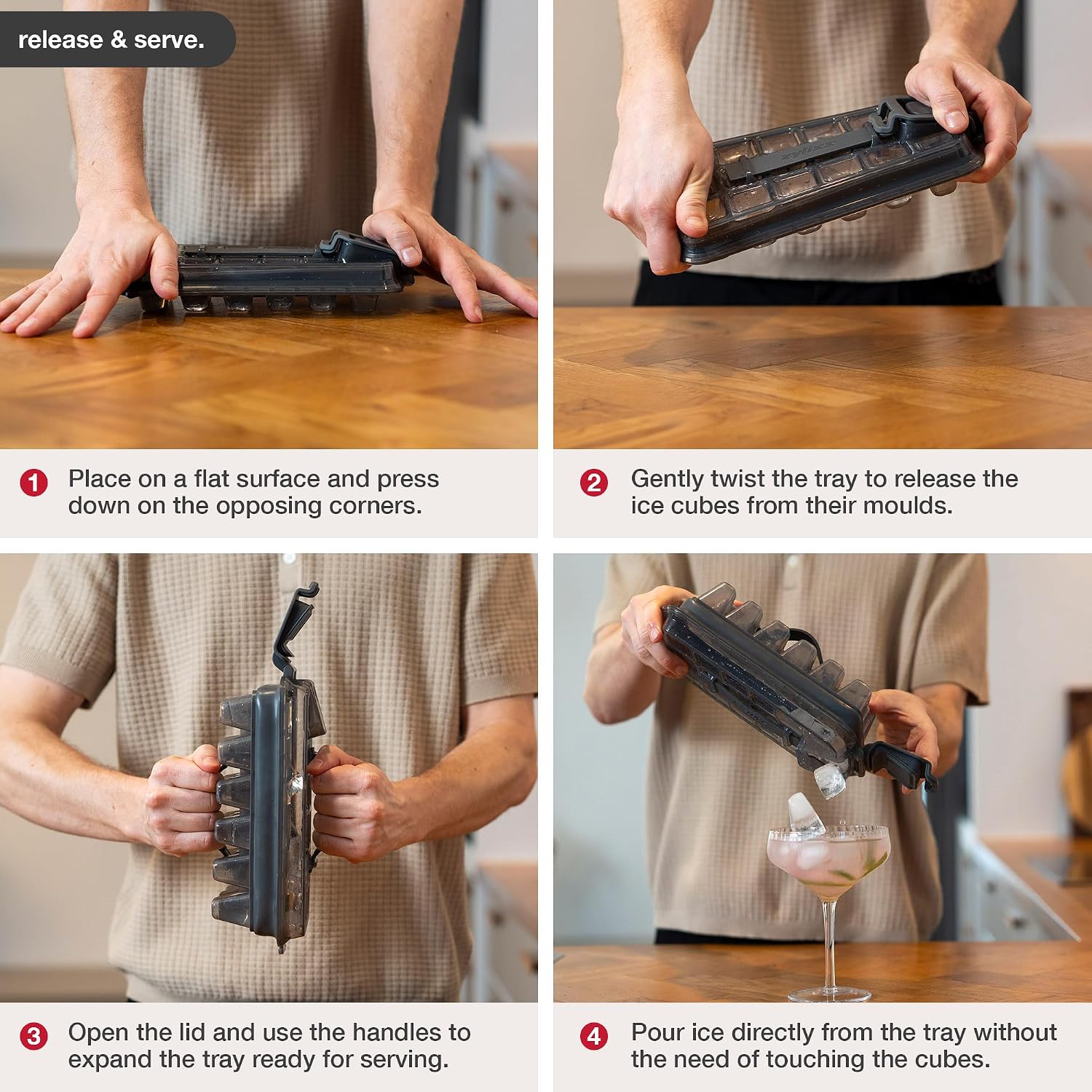 release & serve.

1 Place on a flat surface and press down on the opposing corners.

2 Gently twist the tray to release the ice cubes from their moulds.

3 Open the lid and use the handles to expand the tray ready for serving.

4 Pour ice directly from the tray without the need of touching the cubes.